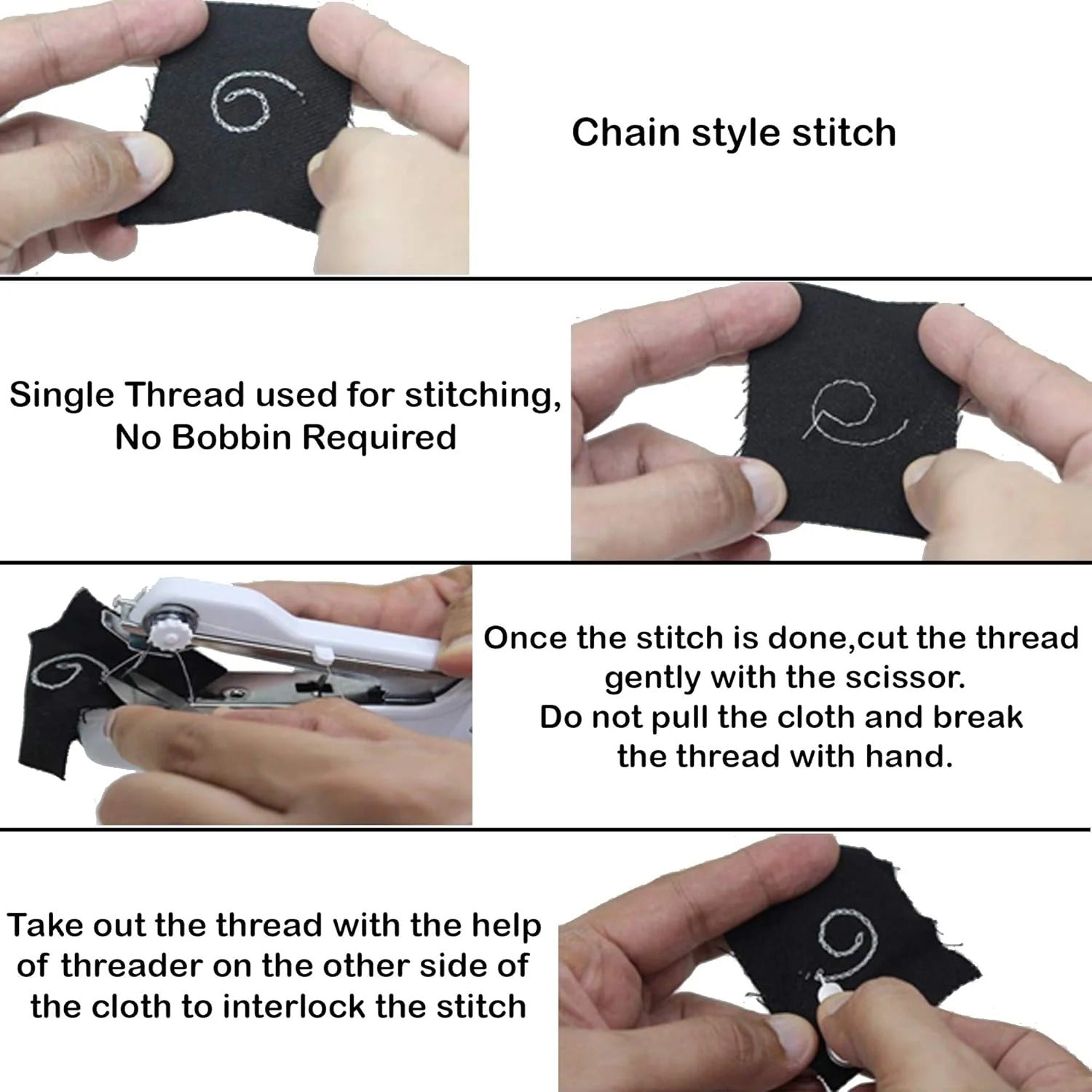 Chain style stitch

Single Thread used for stitching, No Bobbin Required

Once the stitch is done,cut the thread gently with the scissor. Do not pull the cloth and break the thread with hand.

Take out the thread with the help of threader on the other side of the cloth to interlock the stitch